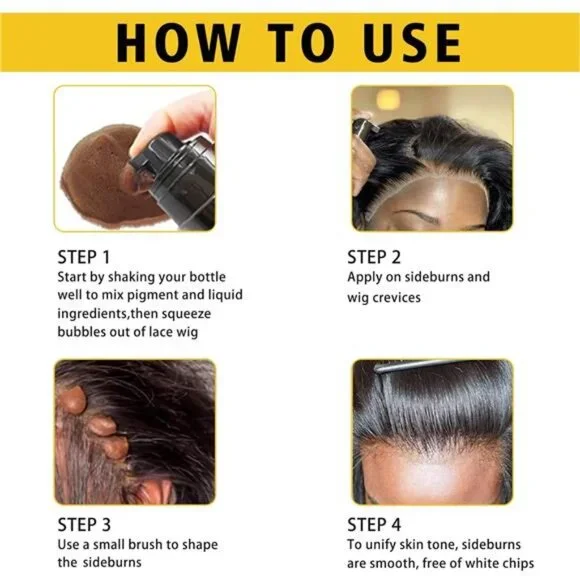 HOW TO USE

STEP 1
Start by shaking your bottle well to mix pigment and liquid ingredients,then squeeze bubbles out of lace wig

STEP 2
Apply on sideburns and wig crevices

STEP 3
Use a small brush to shape the sideburns

STEP 4
To unify skin tone, sideburns are smooth, free of white chips